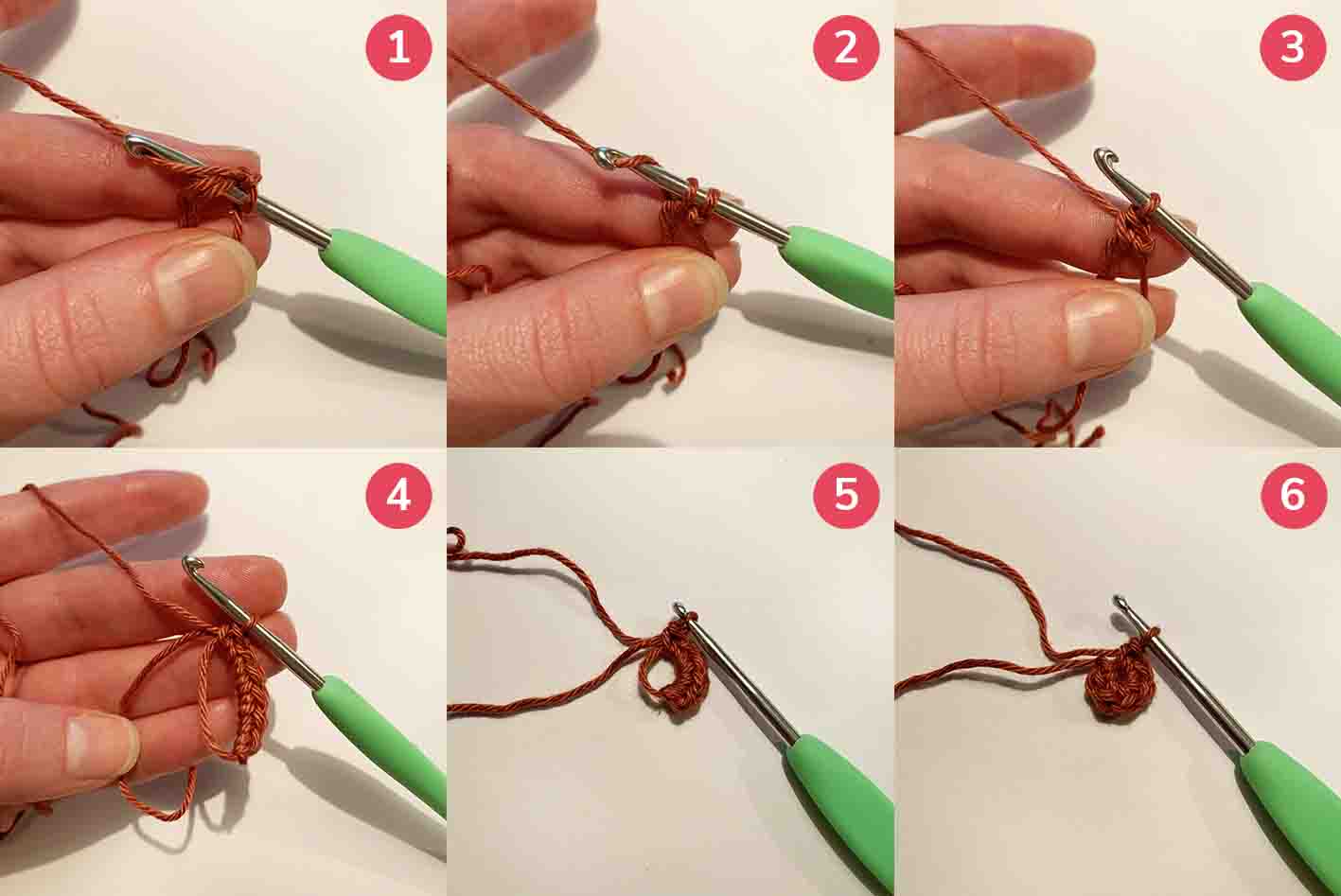 1

2

3

4

5

6